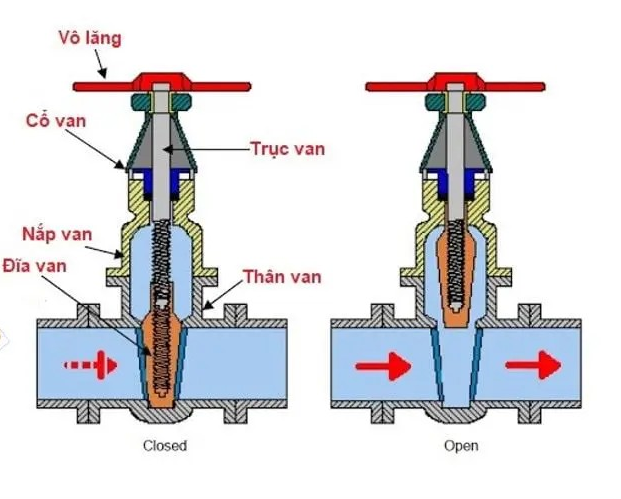 Vô lăng
Cổ van
Trục van
Nắp van
Đĩa van
Thân van
Closed
Open